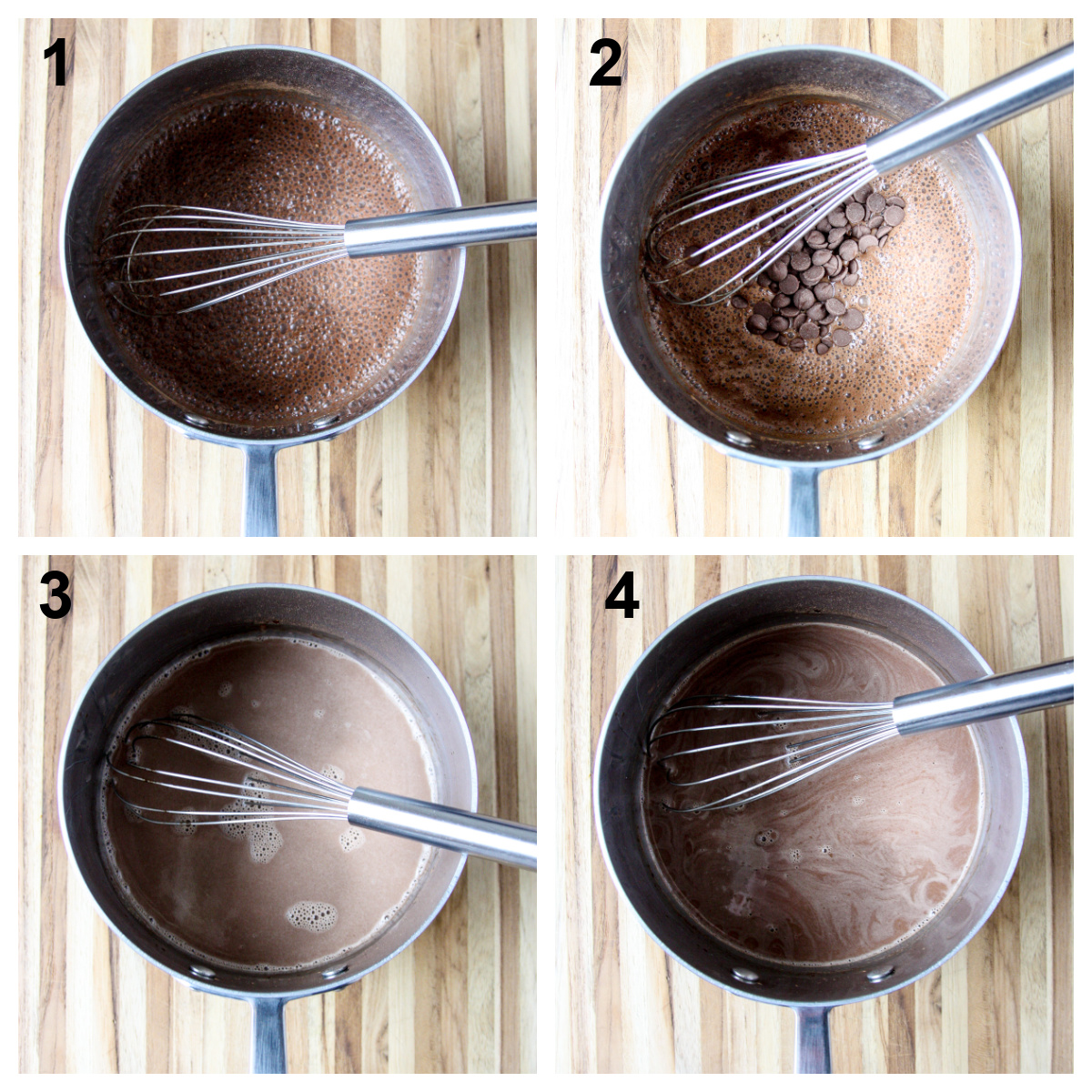 1

2

3

4